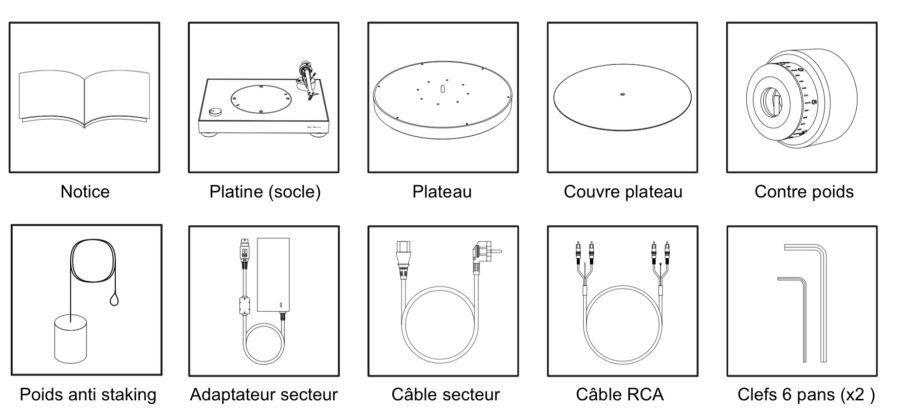 Notice

Platine (socle)

Plateau

Couvre plateau

Contre poids

Poids anti staking

Adaptateur secteur

Câble secteur

Câble RCA

Clefs 6 pans (x2 )