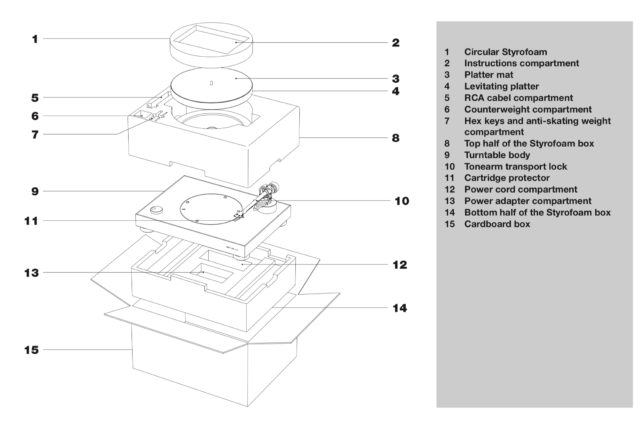 1
2
3
4
5
6
7
8
9
10
11
12
13
14
15

1 Circular Styrofoam
2 Instructions compartment
3 Platter mat
4 Levitating platter
5 RCA cabel compartment
6 Counterweight compartment
7 Hex keys and anti-skating weight compartment
8 Top half of the Styrofoam box
9 Turntable body
10 Tonearm transport lock
11 Cartridge protector
12 Power cord compartment
13 Power adapter compartment
14 Bottom half of the Styrofoam box
15 Cardboard box